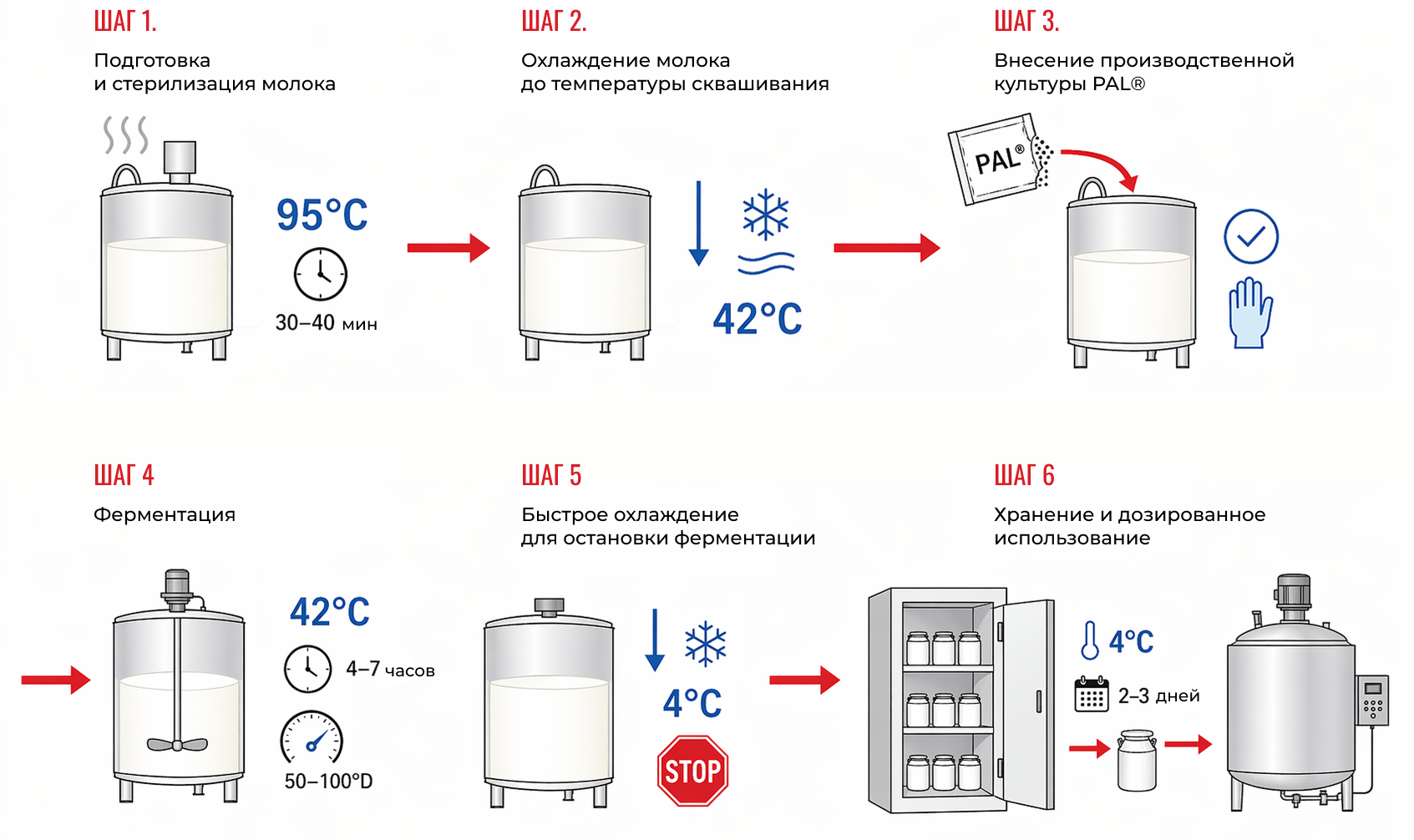 ШАГ 1.

Подготовка и стерилизация молока

95°C

30–40 мин

ШАГ 2.

Охлаждение молока до температуры сквашивания

42°C

ШАГ 3.

Внесение производственной культуры PAL®

PAL®

ШАГ 4

Ферментация

42°C

4–7 часов

50–100°D

ШАГ 5

Быстрое охлаждение для остановки ферментации

4°C

STOP

ШАГ 6

Хранение и дозированное использование

4°C

2–3 дней